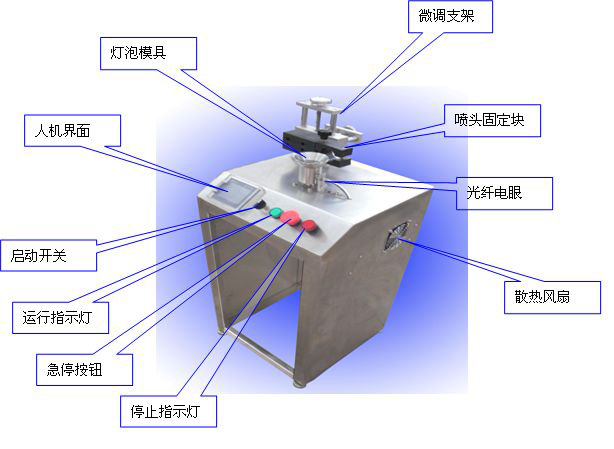 微调支架

灯泡模具

喷头固定块

人机界面

光纤电眼

启动开关

散热风扇

运行指示灯

急停按钮

停止指示灯